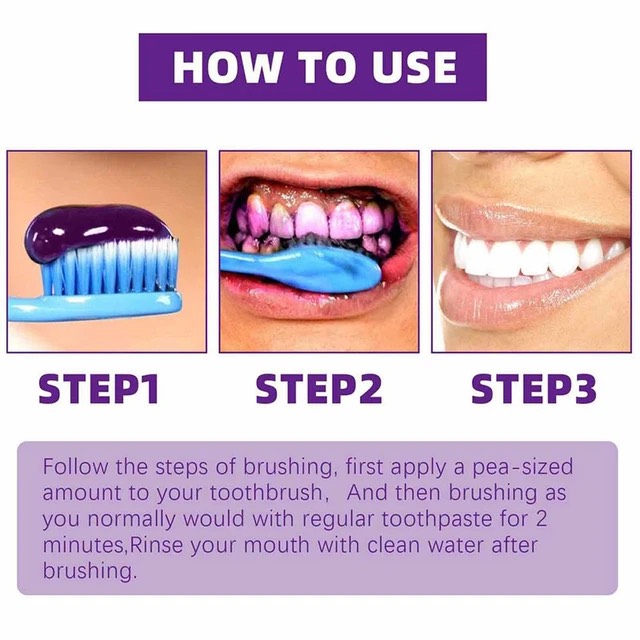 HOW TO USE

STEP1

STEP2

STEP3

Follow the steps of brushing, first apply a pea-sized amount to your toothbrush, And then brushing as you normally would with regular toothpaste for 2 minutes,Rinse your mouth with clean water after brushing.