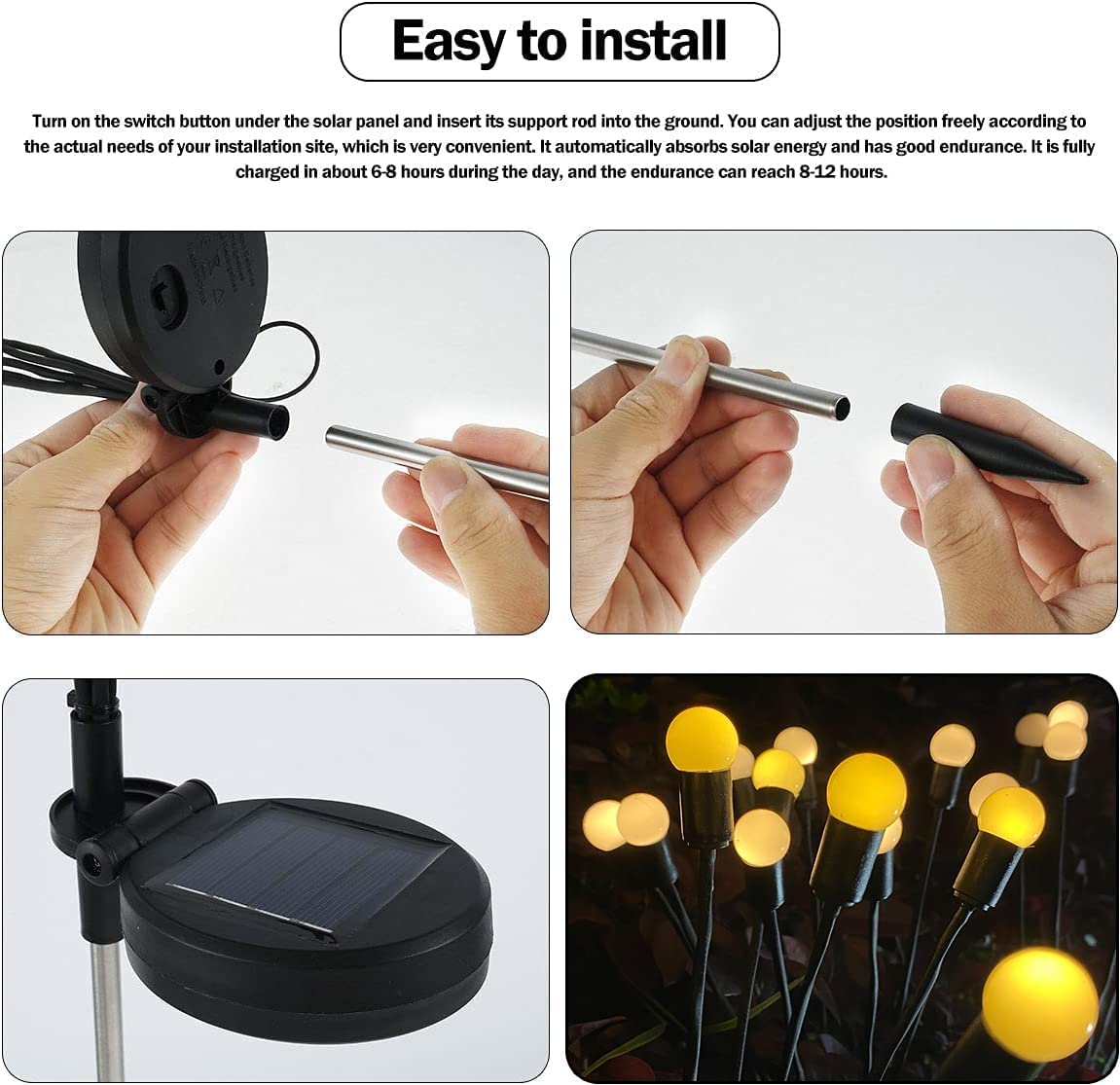 Easy to install

Turn on the switch button under the solar panel and insert its support rod into the ground. You can adjust the position freely according to the actual needs of your installation site, which is very convenient. It automatically absorbs solar energy and has good endurance. It is fully charged in about 6-8 hours during the day, and the endurance can reach 8-12 hours.