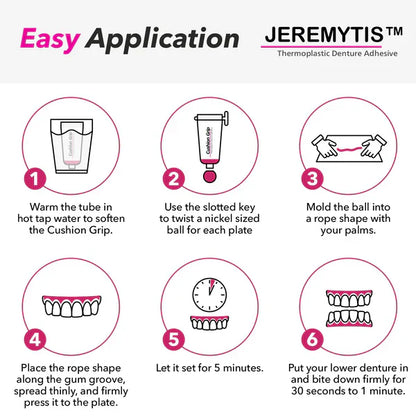 Easy Application

JEREMYTIS™
Thermoplastic Denture Adhesive

Cushion Grip

1

Warm the tube in hot tap water to soften the Cushion Grip.

Cushion Grip

2

Use the slotted key to twist a nickel sized ball for each plate

3

Mold the ball into a rope shape with your palms.

4

Place the rope shape along the gum groove, spread thinly, and firmly press it to the plate.

5

Let it set for 5 minutes.

6

Put your lower denture in and bite down firmly for 30 seconds to 1 minute.